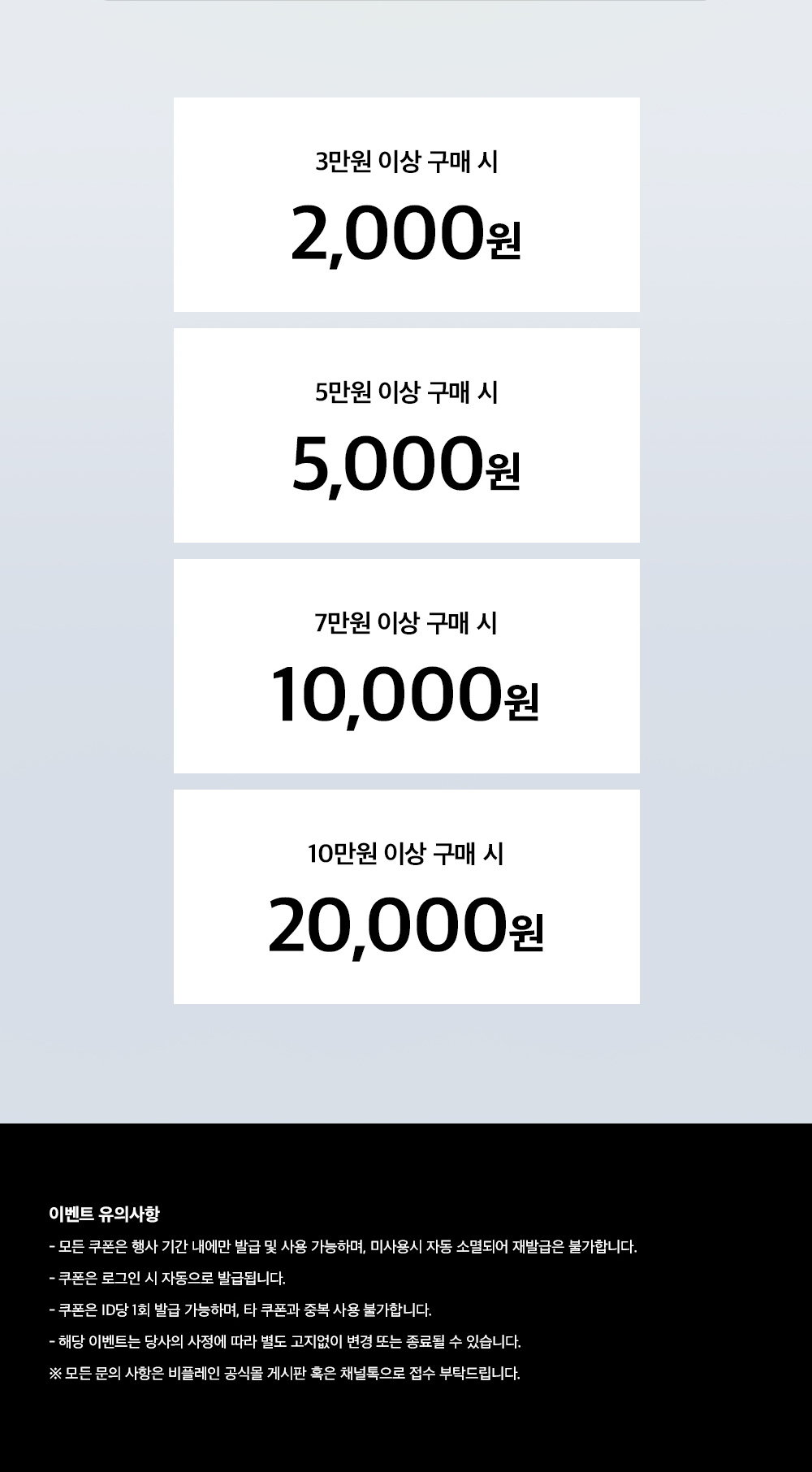 3만원 이상 구매 시

2,000원

5만원 이상 구매 시

5,000원

7만원 이상 구매 시

10,000원

10만원 이상 구매 시

20,000원

이벤트 유의사항

- 모든 쿠폰은 행사 기간 내에만 발급 및 사용 가능하며, 미사용시 자동 소멸되어 재발급은 불가합니다.

- 쿠폰은 로그인 시 자동으로 발급됩니다.

- 쿠폰은 ID당 1회 발급 가능하며, 타 쿠폰과 중복 사용 불가합니다.

- 해당 이벤트는 당사의 사정에 따라 별도 고지없이 변경 또는 종료될 수 있습니다.

※ 모든 문의 사항은 비플레인 공식몰 게시판 혹은 채널톡으로 접수 부탁드립니다.